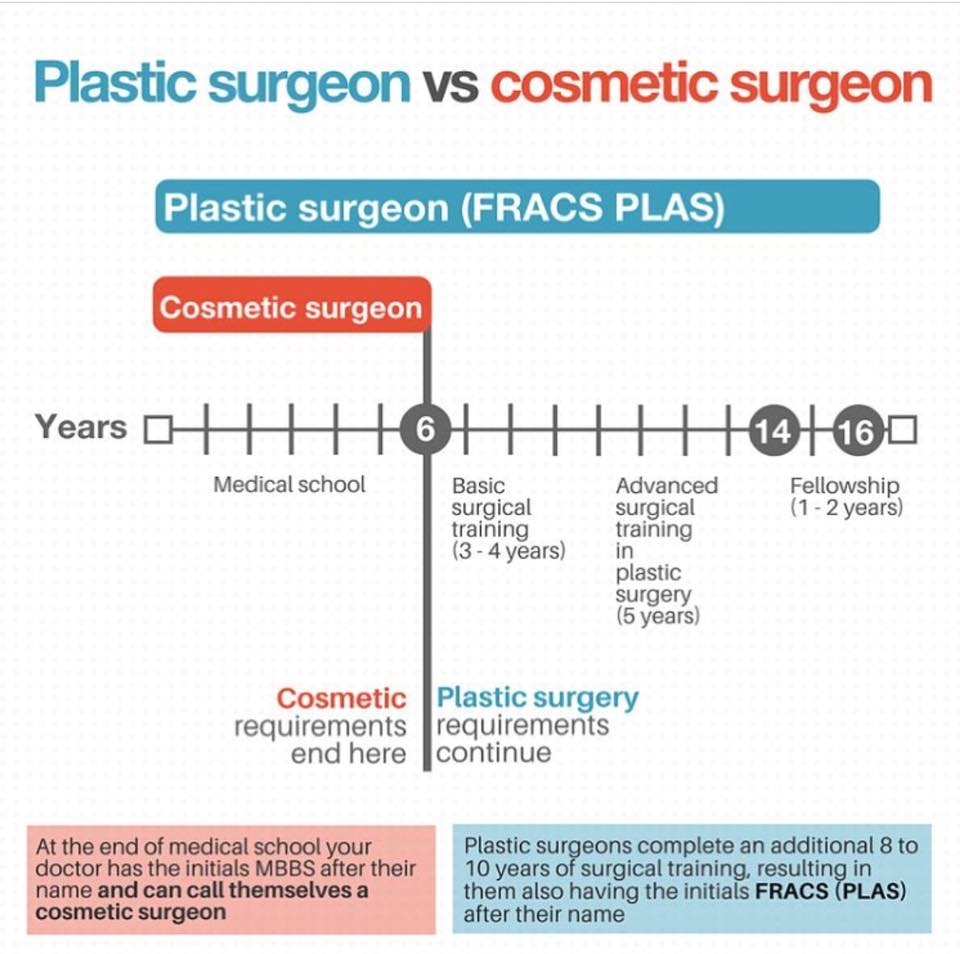 Plastic surgeon vs cosmetic surgeon

Plastic surgeon (FRACS PLAS)

Cosmetic surgeon

Years 6 14 16

Medical school

Basic surgical training (3 - 4 years)

Advanced surgical training in plastic surgery (5 years)

Fellowship (1 - 2 years)

Cosmetic requirements end here

Plastic surgery requirements continue

At the end of medical school your doctor has the initials MBBS after their name and can call themselves a cosmetic surgeon

Plastic surgeons complete an additional 8 to 10 years of surgical training, resulting in them also having the initials FRACS (PLAS) after their name